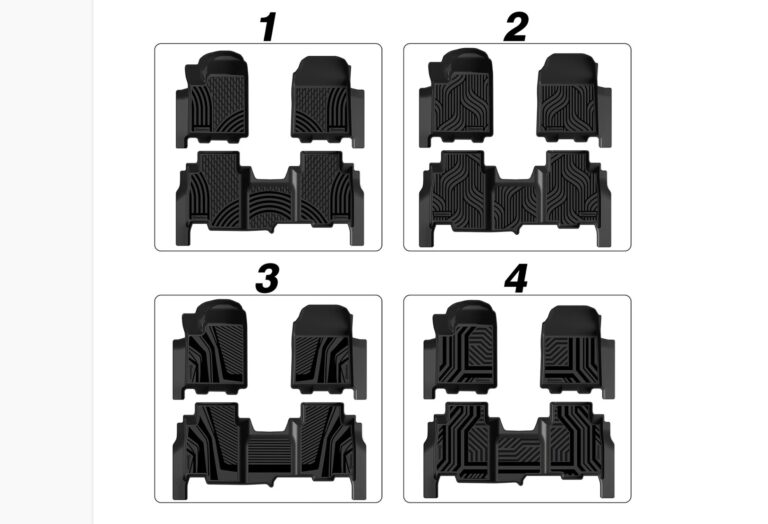 1
2
3
4